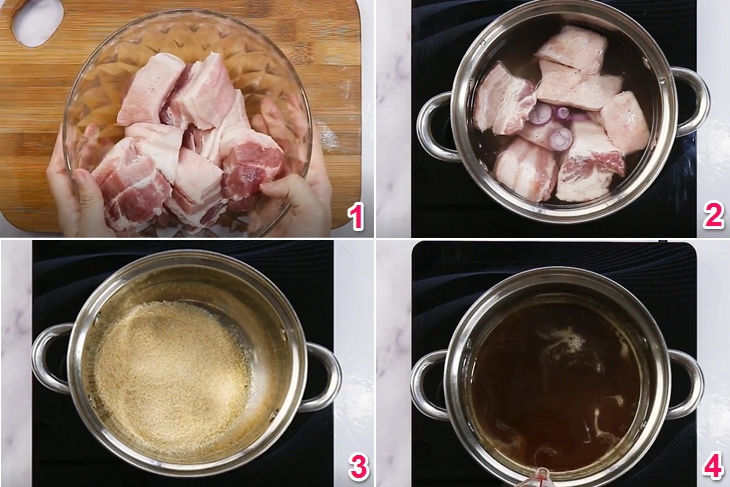 1
2
3
4